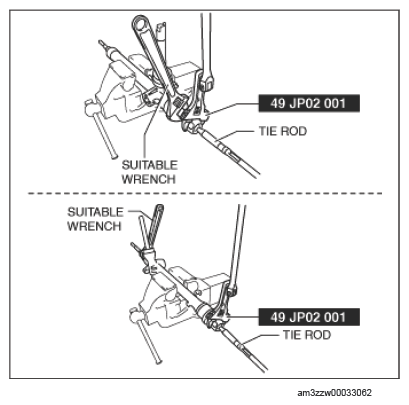 49 JP02 001

TIE ROD

SUITABLE WRENCH

SUITABLE WRENCH

49 JP02 001

TIE ROD

am3zzw00033062