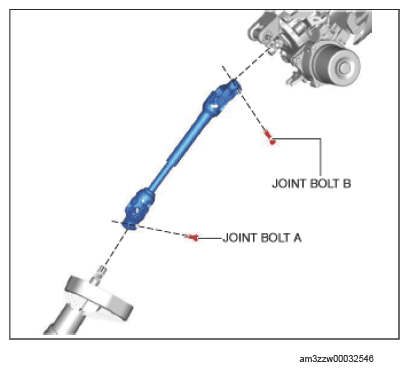 JOINT BOLT B

JOINT BOLT A

am3zzw00032546