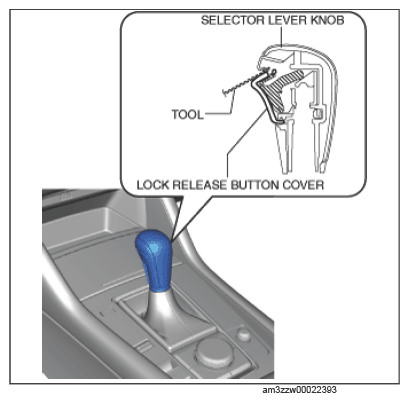 SELECTOR LEVER KNOB

TOOL

LOCK RELEASE BUTTON COVER

am3zzw00022393