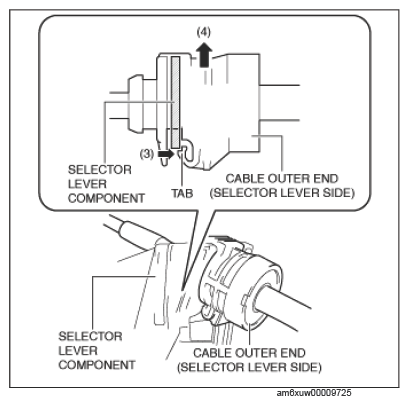 (4)

(3)

SELECTOR LEVER COMPONENT

TAB

CABLE OUTER END (SELECTOR LEVER SIDE)

SELECTOR LEVER COMPONENT

CABLE OUTER END (SELECTOR LEVER SIDE)

am6xuw00009725