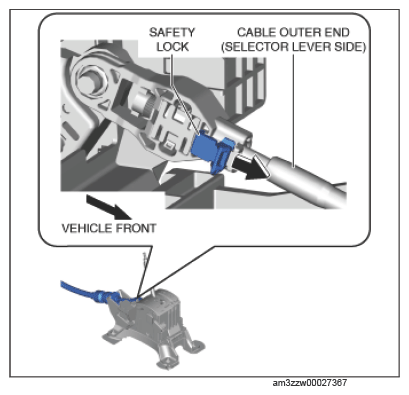 SAFETY LOCK

CABLE OUTER END (SELECTOR LEVER SIDE)

VEHICLE FRONT

am3zzw00027367