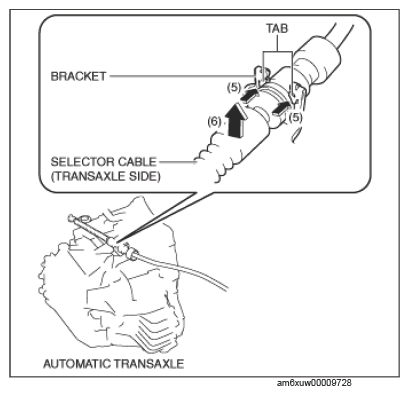 TAB
BRACKET
(5)
(5)
(6)
SELECTOR CABLE
(TRANSAXLE SIDE)
AUTOMATIC TRANSAXLE
am6xuw00009728