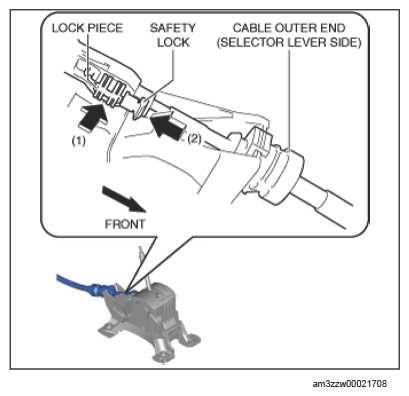 LOCK PIECE
SAFETY LOCK
CABLE OUTER END (SELECTOR LEVER SIDE)
(1)
(2)
FRONT
am3zzw00021708