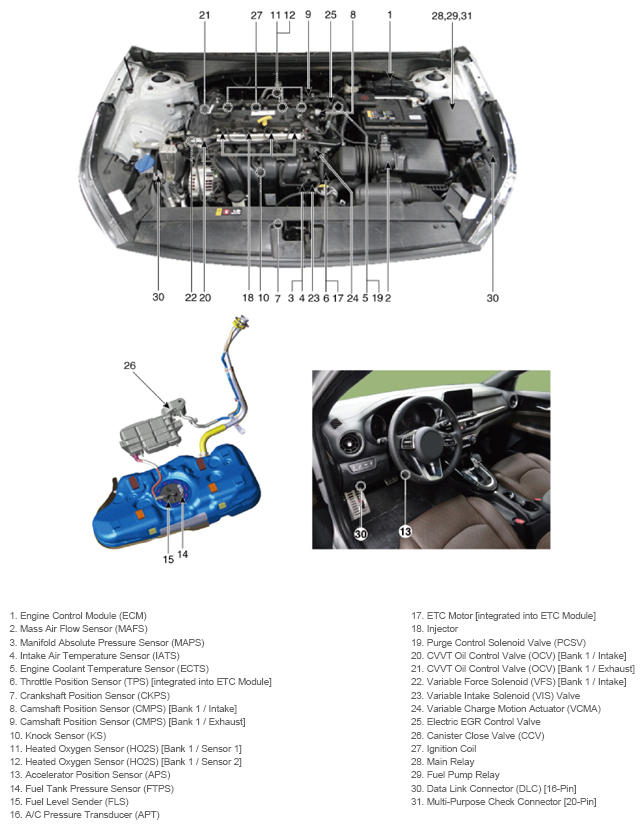 21 27 11 12 9 25 8 1 28,29,31

30 22 20 18 10 7 3 4 23 6 17 24 5 19 2 30

26

15 14

30 13

1. Engine Control Module (ECM)
2. Mass Air Flow Sensor (MAFS)
3. Manifold Absolute Pressure Sensor (MAPS)
4. Intake Air Temperature Sensor (IATS)
5. Engine Coolant Temperature Sensor (ECTS)
6. Throttle Position Sensor (TPS) [integrated into ETC Module]
7. Crankshaft Position Sensor (CKPS)
8. Camshaft Position Sensor (CMPS) [Bank 1 / Intake]
9. Camshaft Position Sensor (CMPS) [Bank 1 / Exhaust]
10. Knock Sensor (KS)
11. Heated Oxygen Sensor (HO2S) [Bank 1 / Sensor 1]
12. Heated Oxygen Sensor (HO2S) [Bank 1 / Sensor 2]
13. Accelerator Position Sensor (APS)
14. Fuel Tank Pressure Sensor (FTPS)
15. Fuel Level Sender (FLS)
16. A/C Pressure Transducer (APT)

17. ETC Motor [integrated into ETC Module]
18. Injector
19. Purge Control Solenoid Valve (PCSV)
20. CVVT Oil Control Valve (OCV) [Bank 1 / Intake]
21. CVVT Oil Control Valve (OCV) [Bank 1 / Exhaust]
22. Variable Force Solenoid (VFS) [Bank 1 / Intake]
23. Variable Intake Solenoid (VIS) Valve
24. Variable Charge Motion Actuator (VCMA)
25. Electric EGR Control Valve
26. Canister Close Valve (CCV)
27. Ignition Coil
28. Main Relay
29. Fuel Pump Relay
30. Data Link Connector (DLC) [16-Pin]
31. Multi-Purpose Check Connector [20-Pin]