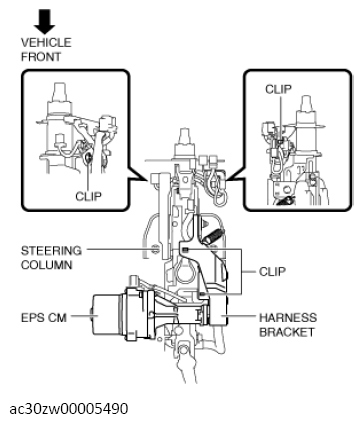 VEHICLE FRONT

CLIP

CLIP

STEERING COLUMN

CLIP

EPS CM

HARNESS BRACKET

ac30zw00005490