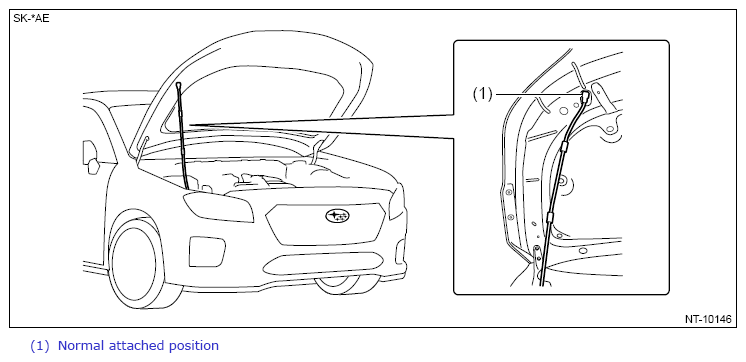 SK-*AE

(1)

NT-10146

(1) Normal attached position