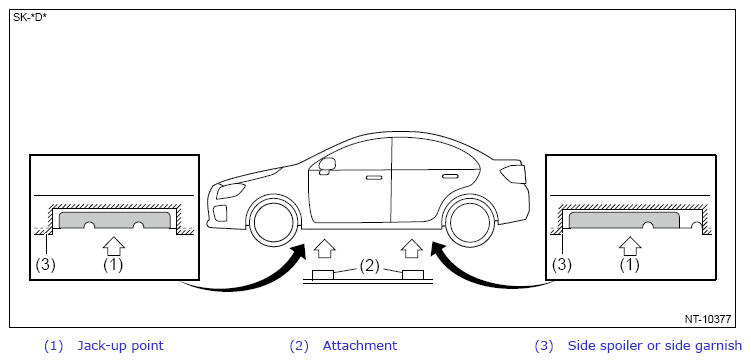 SK-*D*

(3) (1)

(2)

(3) (1)

NT-10377

(1) Jack-up point

(2) Attachment

(3) Side spoiler or side garnish