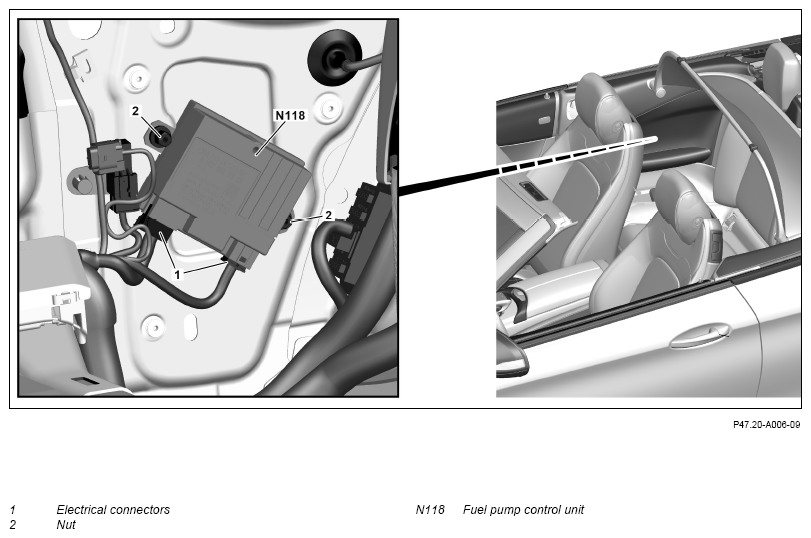 2
N118
2
1

P47.20-A006-09

1 Electrical connectors
2 Nut

N118 Fuel pump control unit