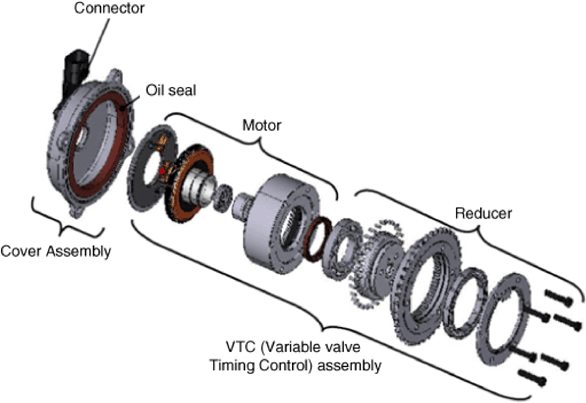 Connector

Oil seal

Motor

Reducer

Cover Assembly

VTC (Variable valve Timing Control) assembly