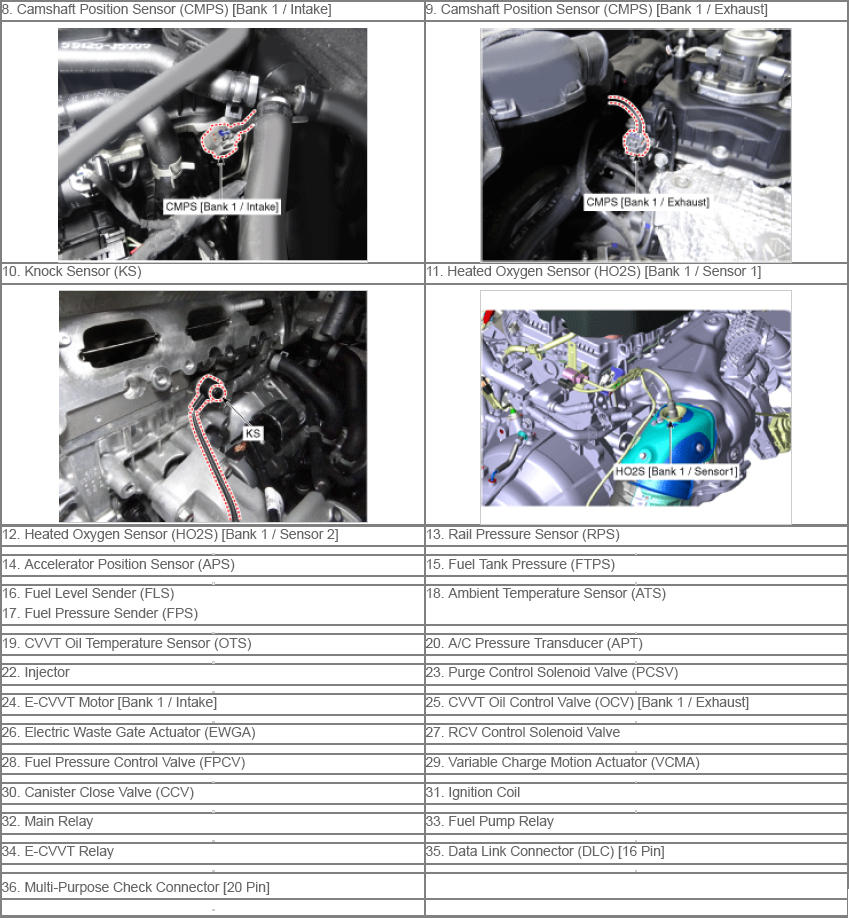 | 8. Camshaft Position Sensor (CMPS) [Bank 1 / Intake] | 9. Camshaft Position Sensor (CMPS) [Bank 1 / Exhaust] |
|---|---|
| CMPS [Bank 1 / Intake] | CMPS [Bank 1 / Exhaust] |
| 10. Knock Sensor (KS) | 11. Heated Oxygen Sensor (HO2S) [Bank 1 / Sensor 1] |
| KS | HO2S [Bank 1 / Sensor1] |
| 12. Heated Oxygen Sensor (HO2S) [Bank 1 / Sensor 2] | 13. Rail Pressure Sensor (RPS) |
| 14. Accelerator Position Sensor (APS) | 15. Fuel Tank Pressure (FTPS) |
| 16. Fuel Level Sender (FLS) 17. Fuel Pressure Sender (FPS) | 18. Ambient Temperature Sensor (ATS) |
| 19. CVVT Oil Temperature Sensor (OTS) | 20. A/C Pressure Transducer (APT) |
| 22. Injector | 23. Purge Control Solenoid Valve (PCSV) |
| 24. E-CVVT Motor [Bank 1 / Intake] | 25. CVVT Oil Control Valve (OCV) [Bank 1 / Exhaust] |
| 26. Electric Waste Gate Actuator (EWGA) | 27. RCV Control Solenoid Valve |
| 28. Fuel Pressure Control Valve (FPCV) | 29. Variable Charge Motion Actuator (VCMA) |
| 30. Canister Close Valve (CCV) | 31. Ignition Coil |
| 32. Main Relay | 33. Fuel Pump Relay |
| 34. E-CVVT Relay | 35. Data Link Connector (DLC) [16 Pin] |
| 36. Multi-Purpose Check Connector [20 Pin] | |