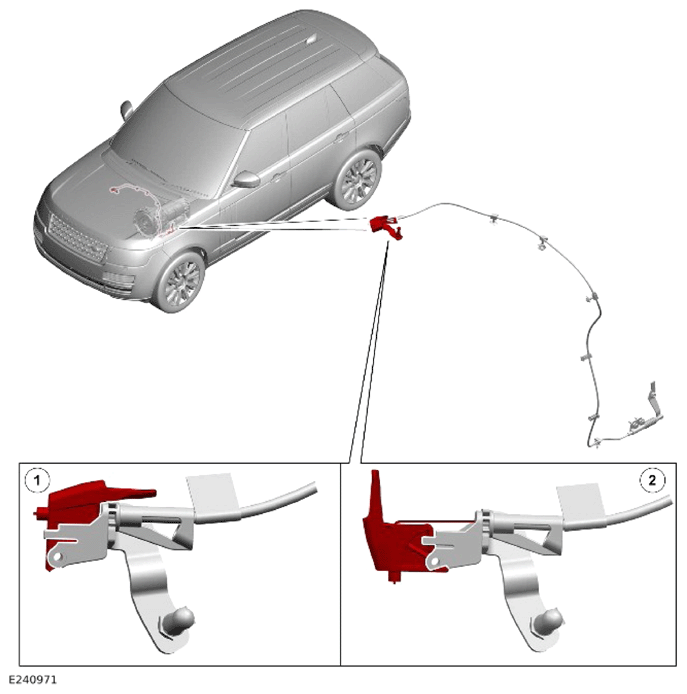 1

2

E240971