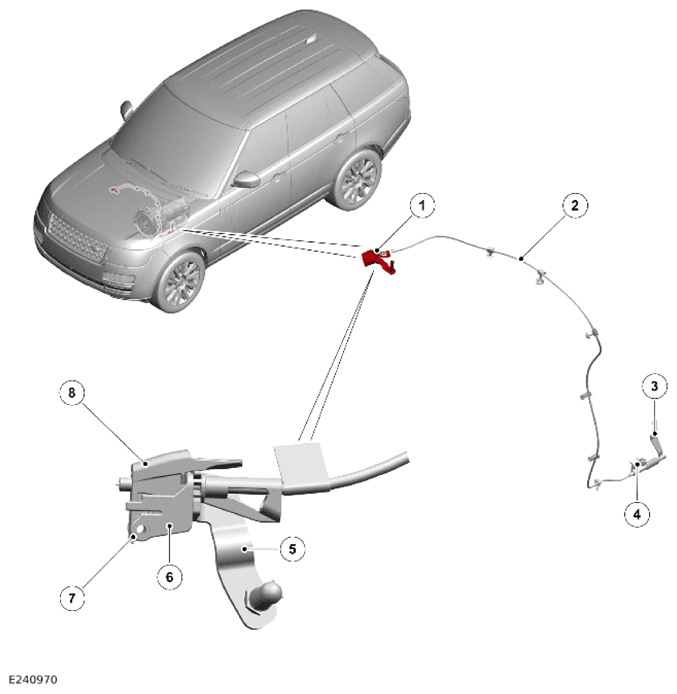 1
2
3
4
8
5
6
7
E240970