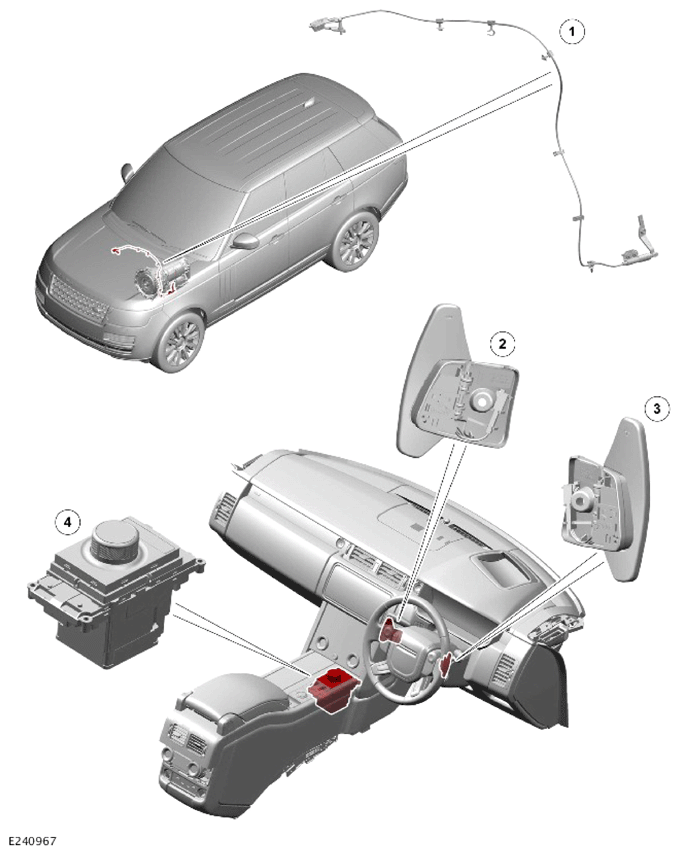 1

2

3

4

E240967