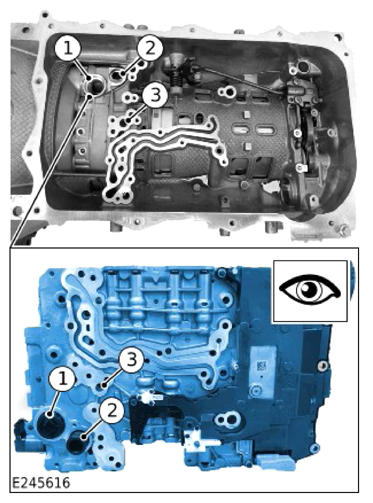 1
2
3
3
1
2
E245616