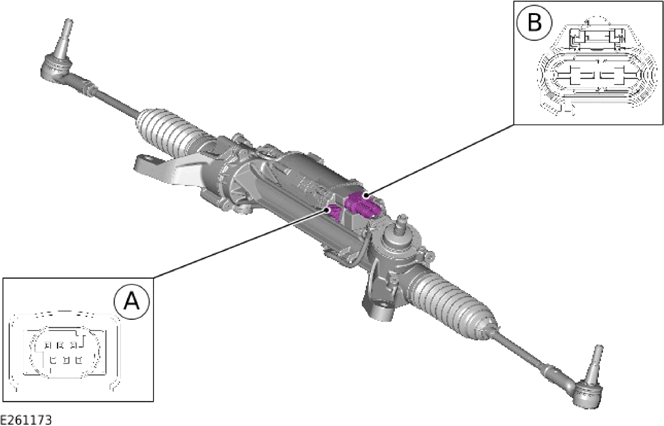 B

A

E261173