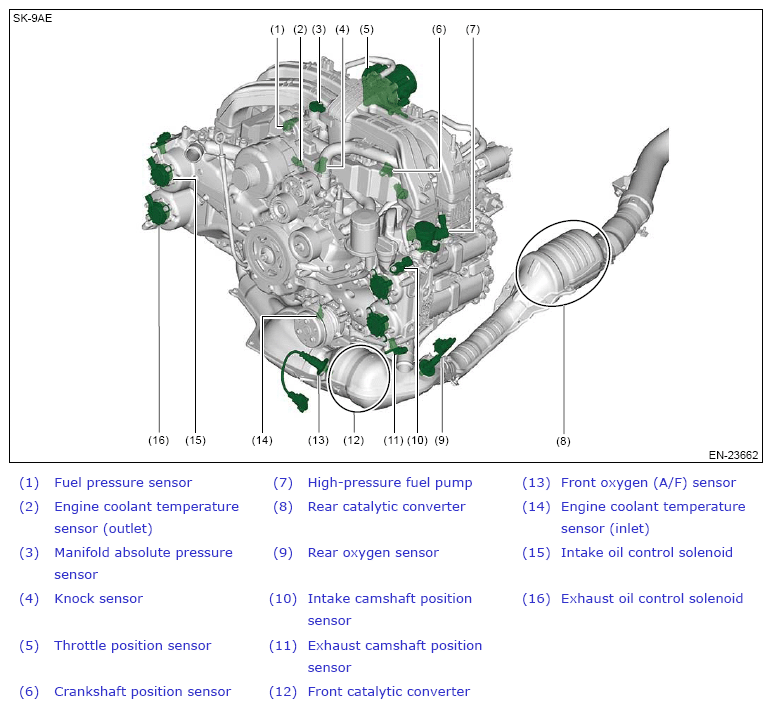 SK-9AE

(1) (2) (3) (4) (5) (6) (7)

(16) (15) (14) (13) (12) (11) (10) (9) (8)

EN-23662

(1) Fuel pressure sensor
(2) Engine coolant temperature sensor (outlet)
(3) Manifold absolute pressure sensor
(4) Knock sensor
(5) Throttle position sensor
(6) Crankshaft position sensor

(7) High-pressure fuel pump
(8) Rear catalytic converter
(9) Rear oxygen sensor
(10) Intake camshaft position sensor
(11) Exhaust camshaft position sensor
(12) Front catalytic converter

(13) Front oxygen (A/F) sensor
(14) Engine coolant temperature sensor (inlet)
(15) Intake oil control solenoid
(16) Exhaust oil control solenoid