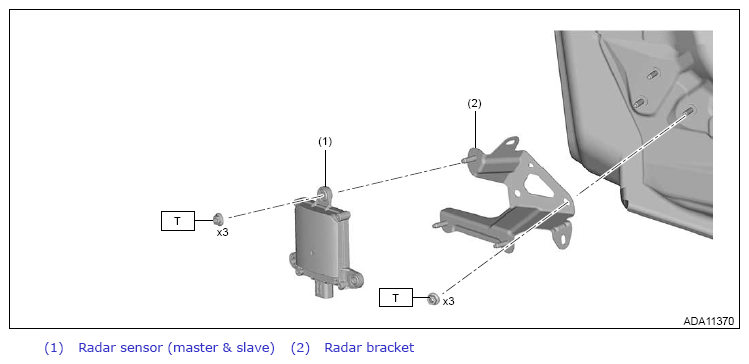 (2)

(1)

T

x3

T

x3

ADA11370

(1) Radar sensor (master & slave) (2) Radar bracket