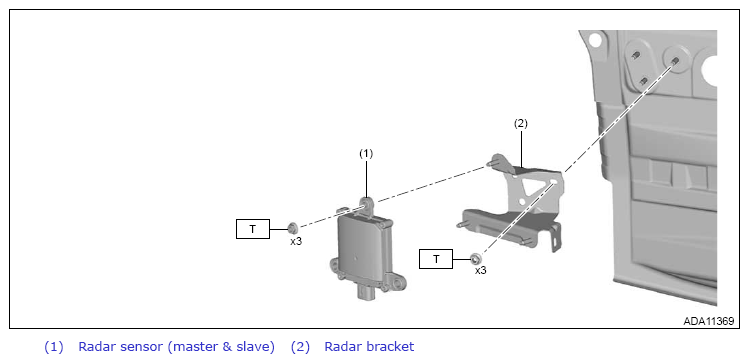 (2)

(1)

T

x3

T

x3

ADA11369

(1) Radar sensor (master & slave) (2) Radar bracket