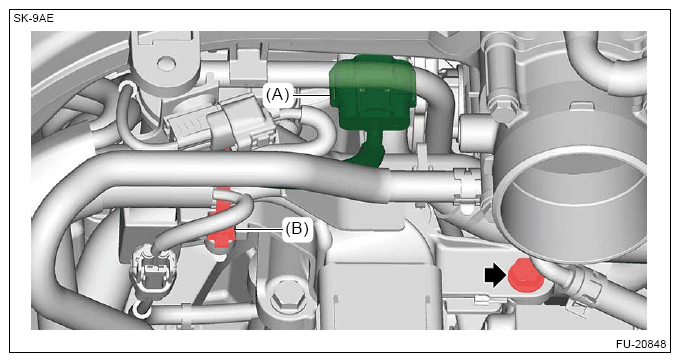 SK-9AE

(A)

(B)

FU-20848