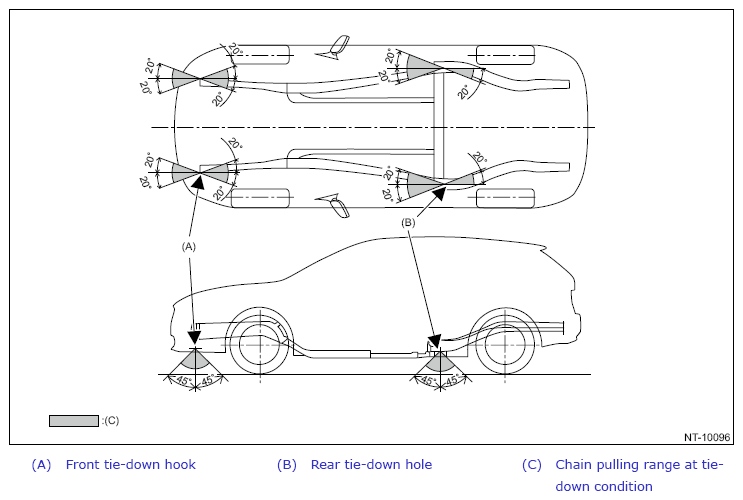 20°
20°
20°
20°
20°
20°
20°
20°
20°
20°
20°
20°
20°
20°
20°
20°

(A)
(B)

45° 45°
45° 45°

:(C)

NT-10096

(A) Front tie-down hook

(B) Rear tie-down hole

(C) Chain pulling range at tie-down condition