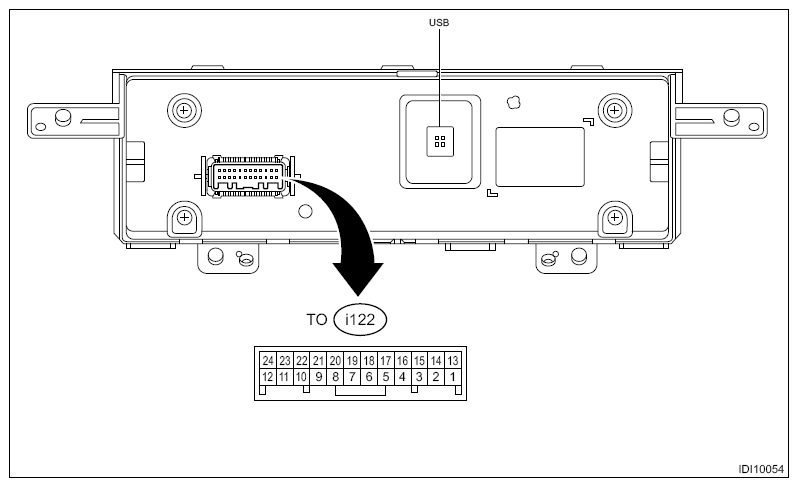 USB

TO i122

| 24 | 23 | 22 | 21 | 20 | 19 | 18 | 17 | 16 | 15 | 14 | 13 |
|---|---|---|---|---|---|---|---|---|---|---|---|
| 12 | 11 | 10 | 9 | 8 | 7 | 6 | 5 | 4 | 3 | 2 | 1 |

IDI10054