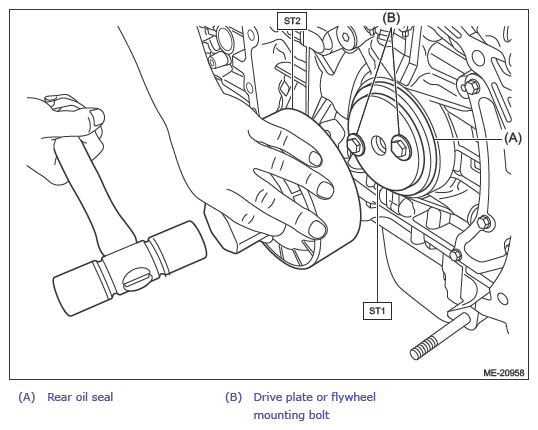 ST2

(B)

(A)

ST1

ME-20958

(A) Rear oil seal

(B) Drive plate or flywheel mounting bolt