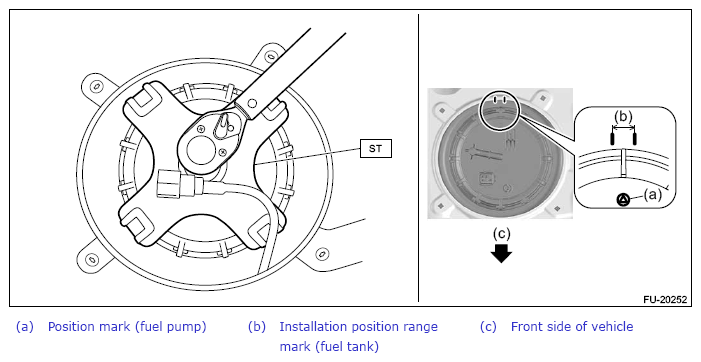 ST

(b)

(a)

(c)

FU-20252

(a) Position mark (fuel pump)

(b) Installation position range mark (fuel tank)

(c) Front side of vehicle