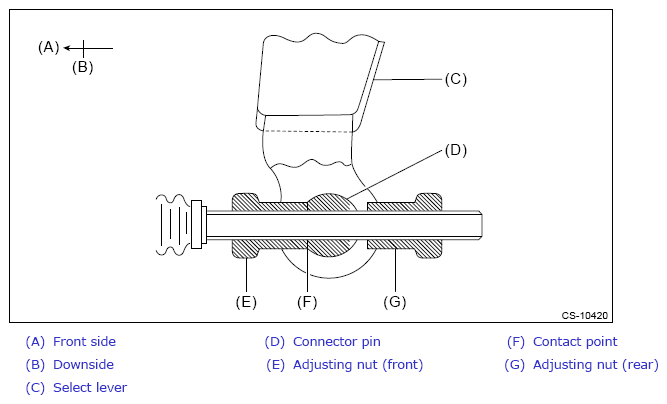 (A)
(B)
(C)
(D)
(E)
(F)
(G)
CS-10420

(A) Front side
(B) Downside
(C) Select lever

(D) Connector pin
(E) Adjusting nut (front)

(F) Contact point
(G) Adjusting nut (rear)