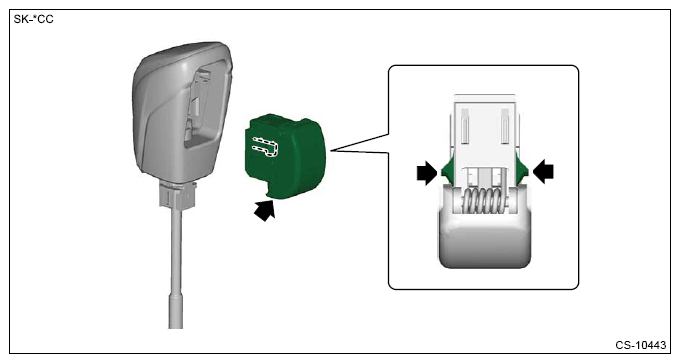 SK-*CC

CS-10443