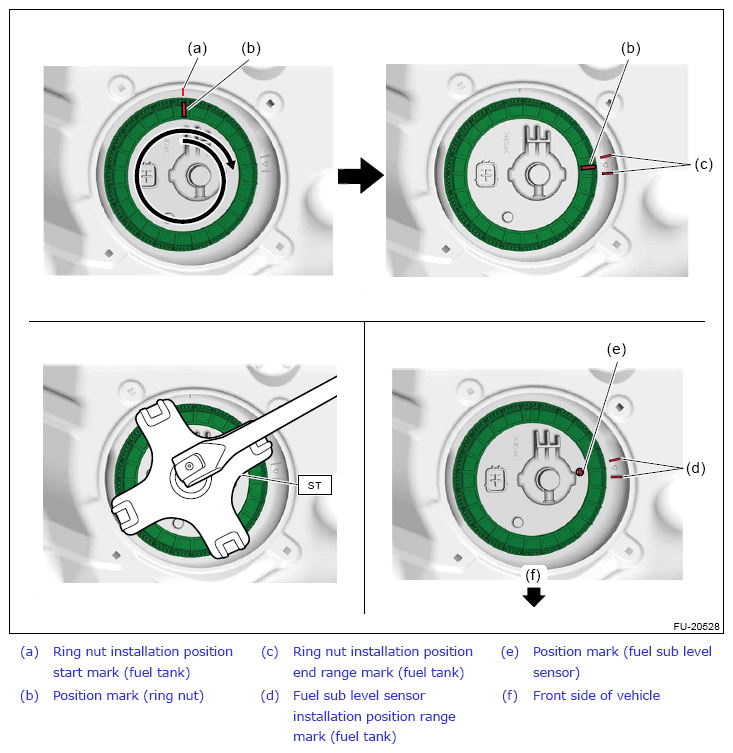 (a)
(b)
(b)
(c)
ST
(e)
(d)
(f)
FU-20528

(a) Ring nut installation position start mark (fuel tank)

(b) Position mark (ring nut)

(c) Ring nut installation position end range mark (fuel tank)

(d) Fuel sub level sensor installation position range mark (fuel tank)

(e) Position mark (fuel sub level sensor)

(f) Front side of vehicle