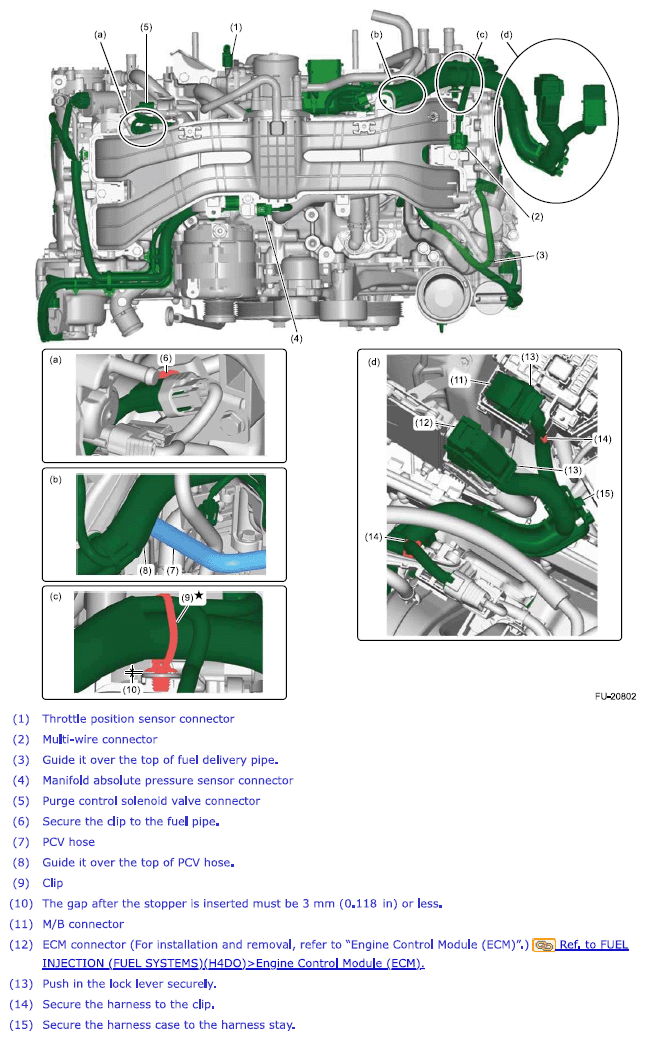 (a) (5) (1) (b) (c) (d)

(2)

(3)

(4)

(a) (6)

(b) (8) (7)

(c) (9)★ (10)

(d) (13) (11) (12) (14) (13) (15) (14)

FU-20802

(1) Throttle position sensor connector
(2) Multi-wire connector
(3) Guide it over the top of fuel delivery pipe.
(4) Manifold absolute pressure sensor connector
(5) Purge control solenoid valve connector
(6) Secure the clip to the fuel pipe.
(7) PCV hose
(8) Guide it over the top of PCV hose.
(9) Clip
(10) The gap after the stopper is inserted must be 3 mm (0.118 in) or less.
(11) M/B connector
(12) ECM connector (For installation and removal, refer to "Engine Control Module (ECM)".) Ref. to FUEL INJECTION (FUEL SYSTEMS)(H4DO)>Engine Control Module (ECM).
(13) Push in the lock lever securely.
(14) Secure the harness to the clip.
(15) Secure the harness case to the harness stay.