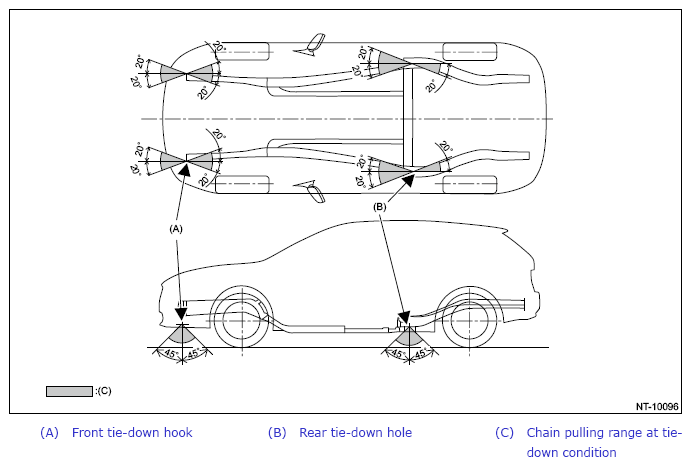 20°
20°
20°
20°
20°
20°
20°
20°
20°
20°
20°
20°
20°
20°
20°
20°
(A)
(B)
45°
45°
45°
45°
:(C)
NT-10096

(A) Front tie-down hook
(B) Rear tie-down hole
(C) Chain pulling range at tie-down condition