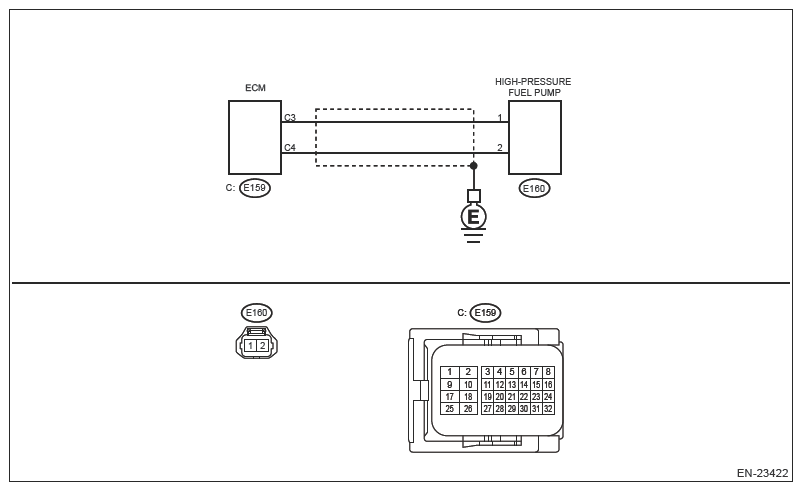 ECM

HIGH-PRESSURE FUEL PUMP

C3

C4

1

2

C: E159

E160

E

E160

1 2

C: E159

| 1 | 2 | 3 | 4 | 5 | 6 | 7 | 8 |
|---|---|---|---|---|---|---|---|
| 9 | 10 | 11 | 12 | 13 | 14 | 15 | 16 |
| 17 | 18 | 19 | 20 | 21 | 22 | 23 | 24 |
| 25 | 26 | 27 | 28 | 29 | 30 | 31 | 32 |

EN-23422