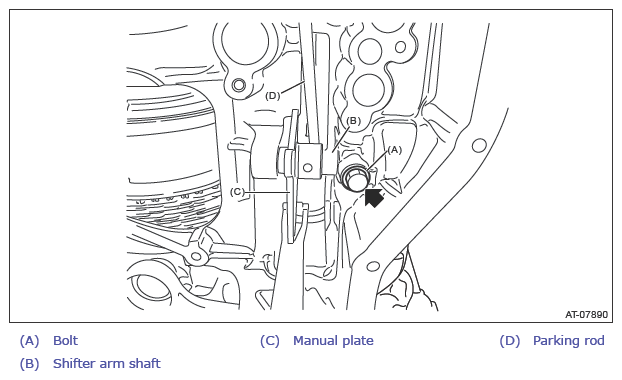 (D)
(B)
(A)
(C)
AT-07890

(A) Bolt
(B) Shifter arm shaft
(C) Manual plate
(D) Parking rod