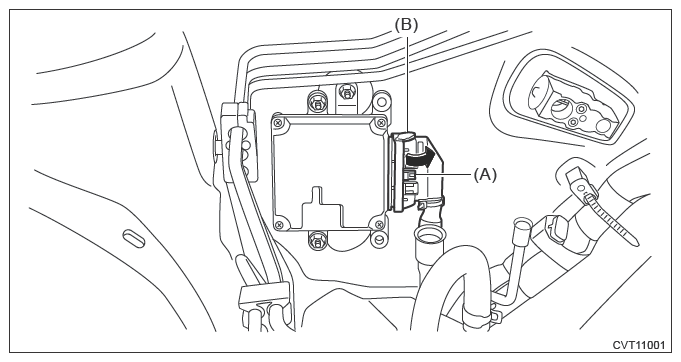 (B)
(A)
CVT11001