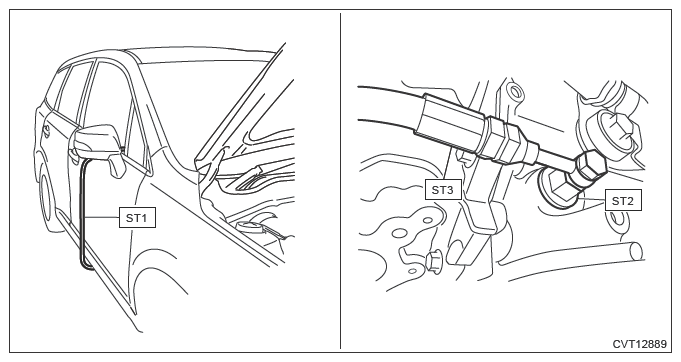 ST1

ST3

ST2

CVT12889