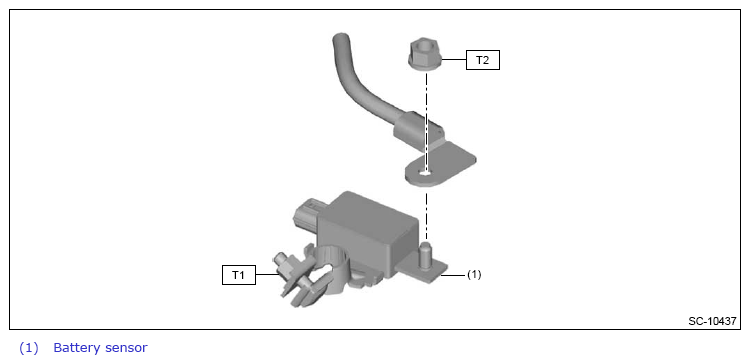 T2

T1

(1)

SC-10437

(1) Battery sensor