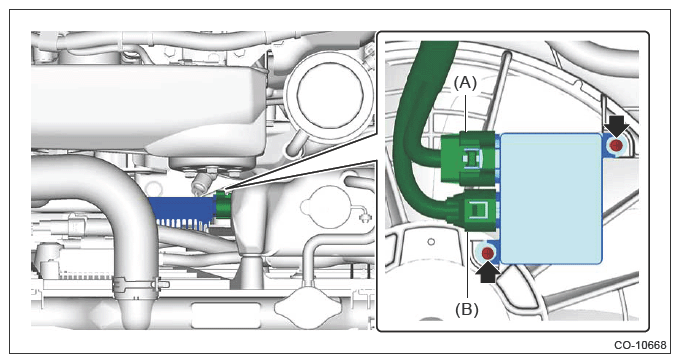 (A)

(B)

CO-10668