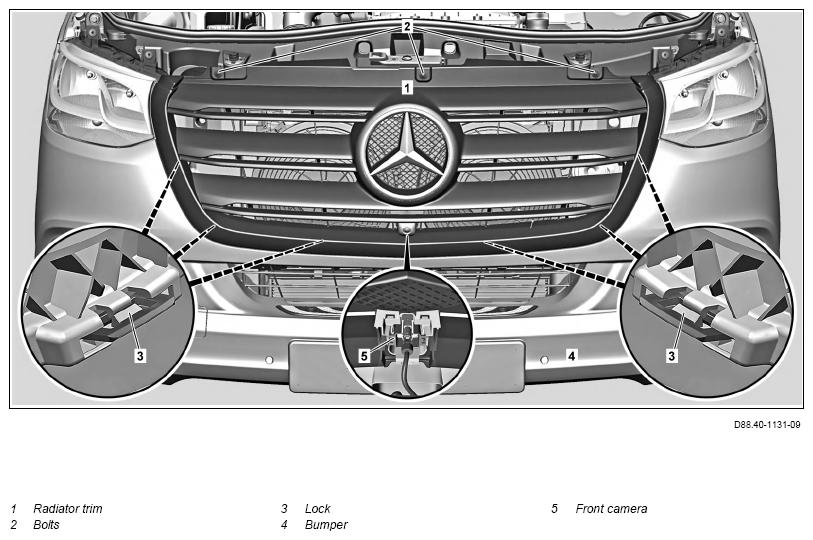 2
1
3
5
4
3

D88.40-1131-09

1 Radiator trim
2 Bolts
3 Lock
4 Bumper
5 Front camera