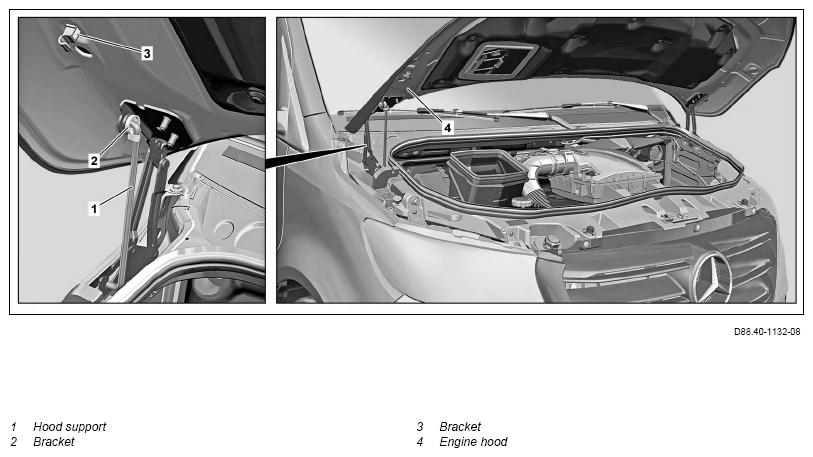 3

2

1

4

D88.40-1132-08

1 Hood support
2 Bracket

3 Bracket
4 Engine hood