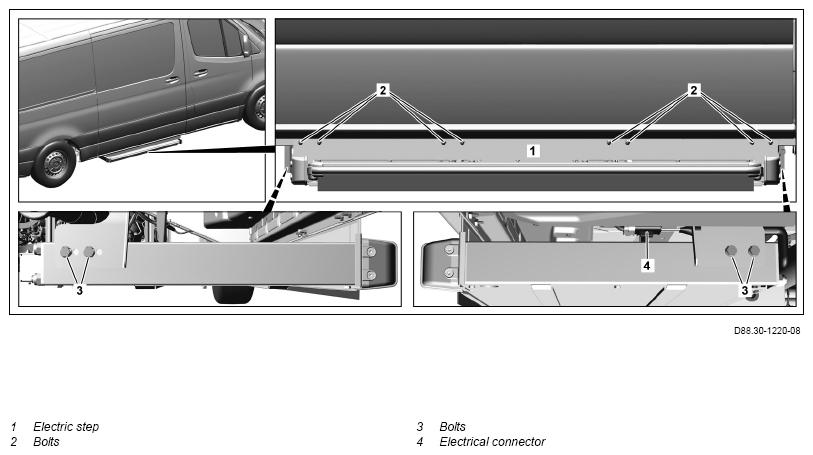 2
2
1
3
4
3

D88.30-1220-08

1 Electric step
2 Bolts

3 Bolts
4 Electrical connector