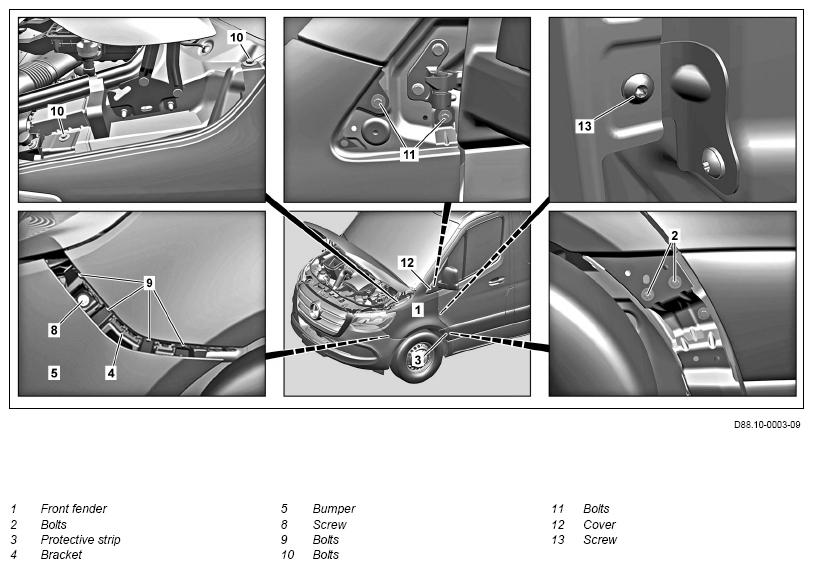 10
10
11
13
9
8
5
4
12
1
3
2

D88.10-0003-09

1 Front fender
2 Bolts
3 Protective strip
4 Bracket

5 Bumper
8 Screw
9 Bolts
10 Bolts

11 Bolts
12 Cover
13 Screw