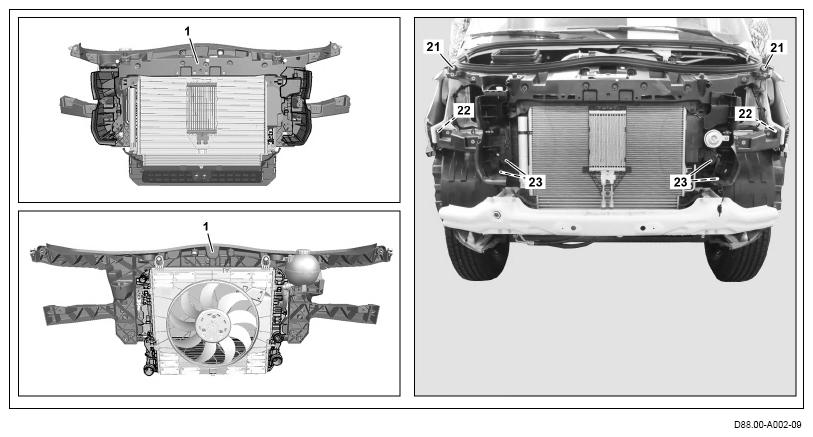 1

1

21
21
22
22
23
23

D88.00-A002-09