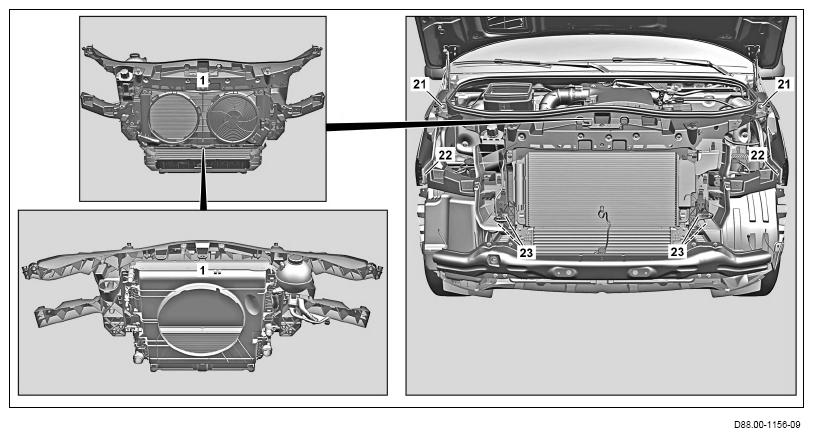 1
1
21
21
22
22
23
23
D88.00-1156-09