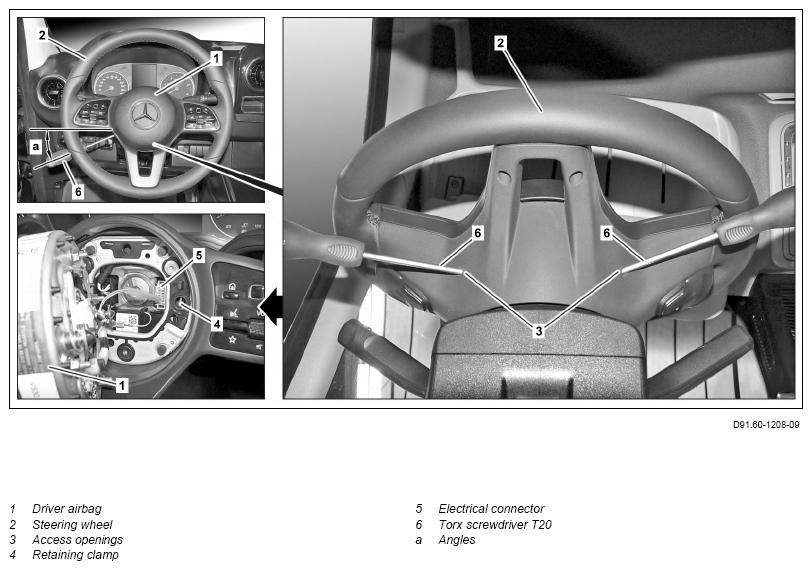 2
1
a
6
5
4
1
2
6
6
3

D91.60-1208-09

1 Driver airbag
2 Steering wheel
3 Access openings
4 Retaining clamp

5 Electrical connector
6 Torx screwdriver T20
a Angles