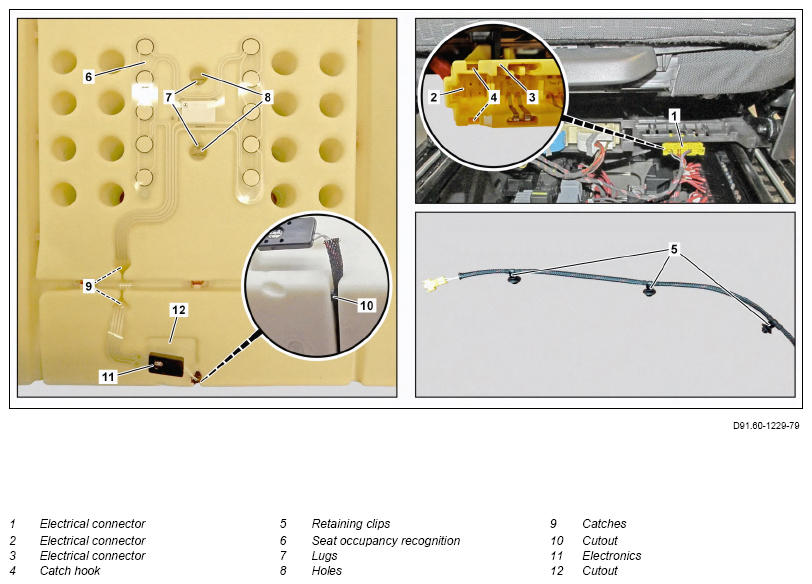 6
7
8
9
12
11
10
2
4
3
1
5

D91.60-1229-79

1 Electrical connector
2 Electrical connector
3 Electrical connector
4 Catch hook

5 Retaining clips
6 Seat occupancy recognition
7 Lugs
8 Holes

9 Catches
10 Cutout
11 Electronics
12 Cutout