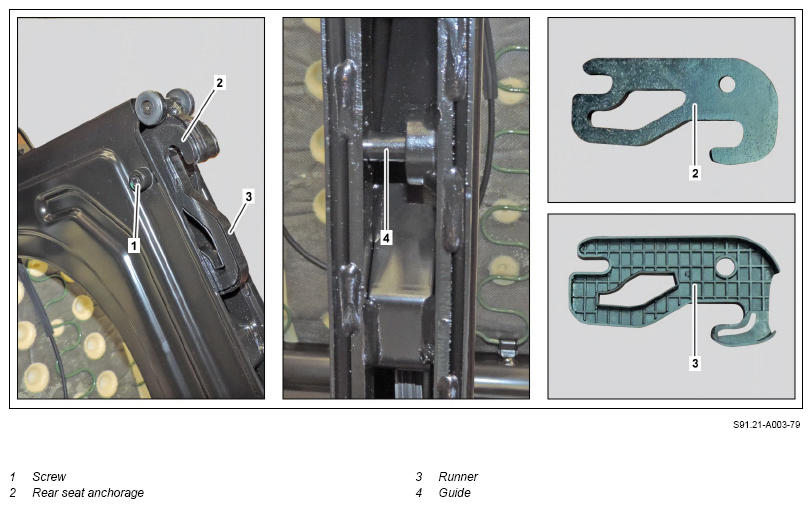 2
3
1
4
2
3

S91.21-A003-79

1 Screw
2 Rear seat anchorage

3 Runner
4 Guide