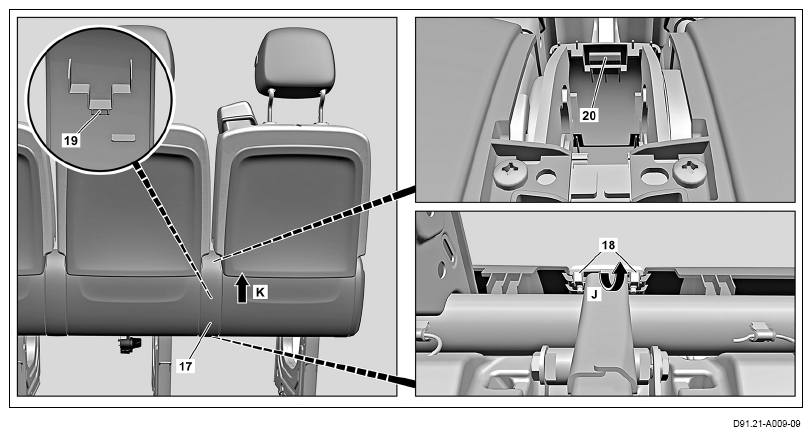 19
K
17
20
18
J
D91.21-A009-09