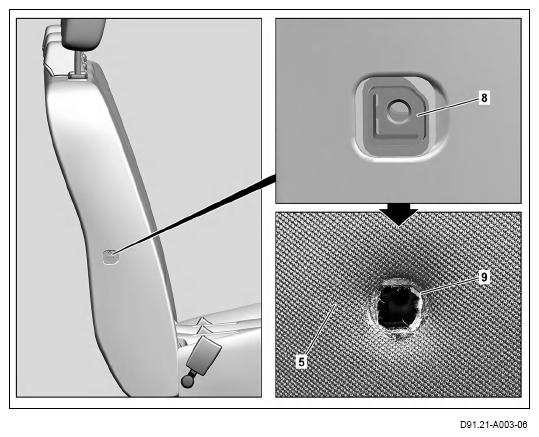 8

9

5

D91.21-A003-06