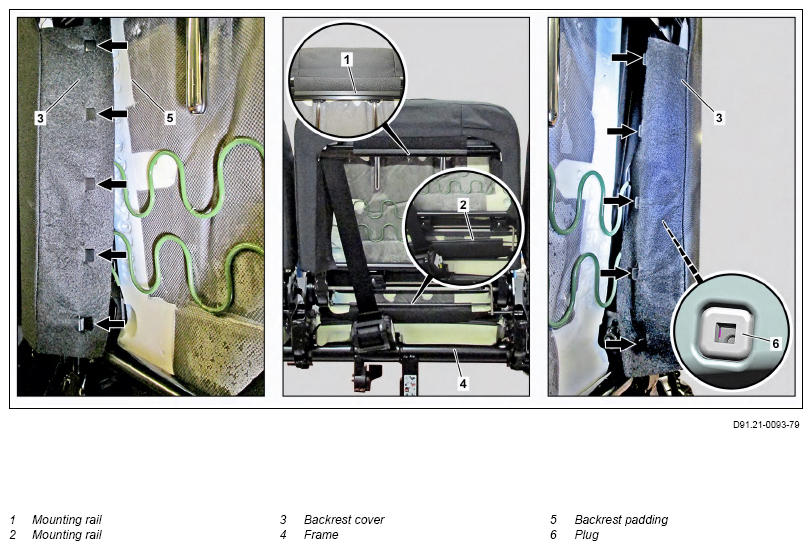 3
5
1
2
4
3
6
D91.21-0093-79

1 Mounting rail
2 Mounting rail

3 Backrest cover
4 Frame

5 Backrest padding
6 Plug